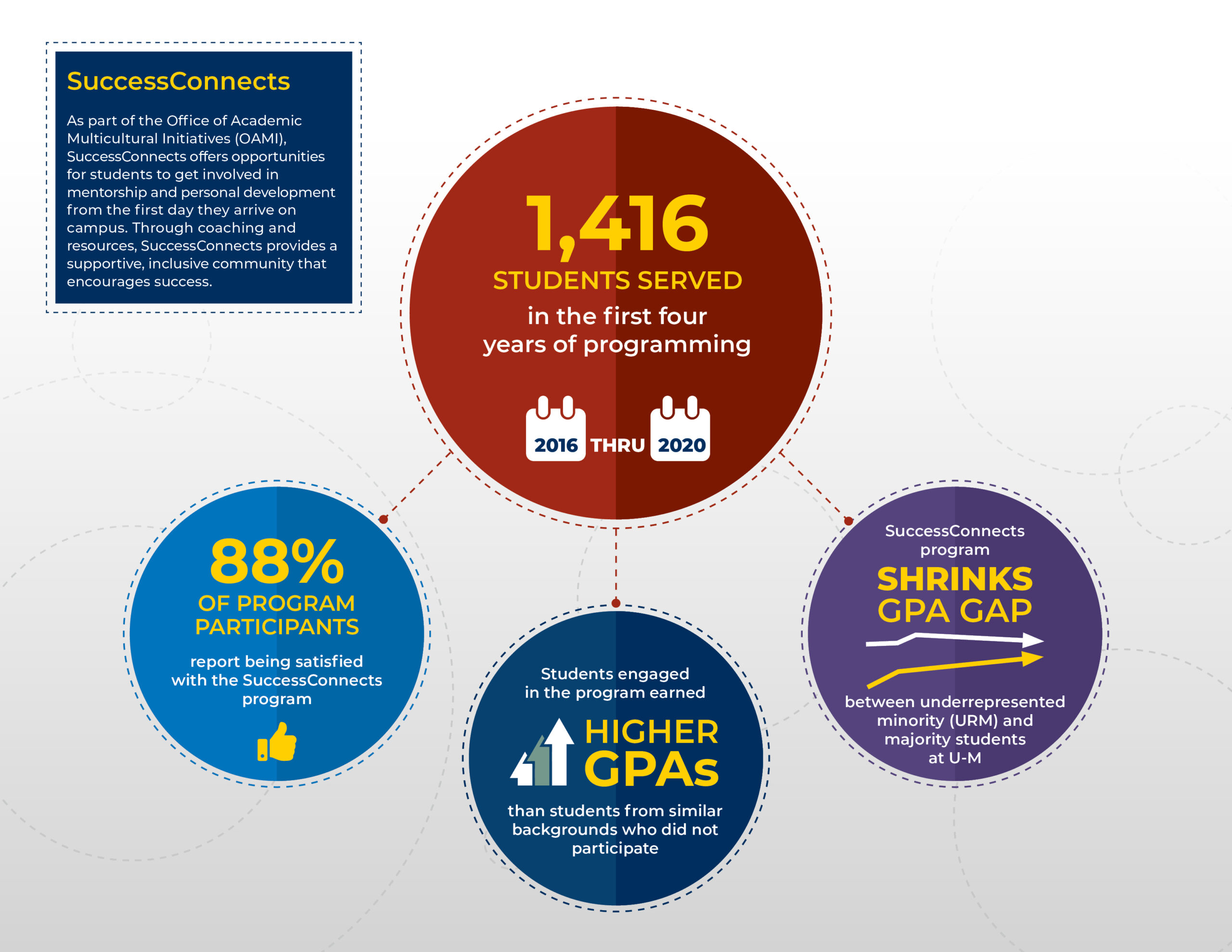 SuccessConnects

As part of the Office of Academic Multicultural Initiatives (OAMI), SuccessConnects offers opportunities for students to get involved in mentorship and personal development from the first day they arrive on campus. Through coaching and resources, SuccessConnects provides a supportive, inclusive community that encourages success.

1,416
STUDENTS SERVED
in the first four years of programming

2016 THRU 2020

88%
OF PROGRAM PARTICIPANTS
report being satisfied with the SuccessConnects program

Students engaged in the program earned
HIGHER GPAs
than students from similar backgrounds who did not participate

SuccessConnects program
SHRINKS GPA GAP
between underrepresented minority (URM) and majority students at U-M