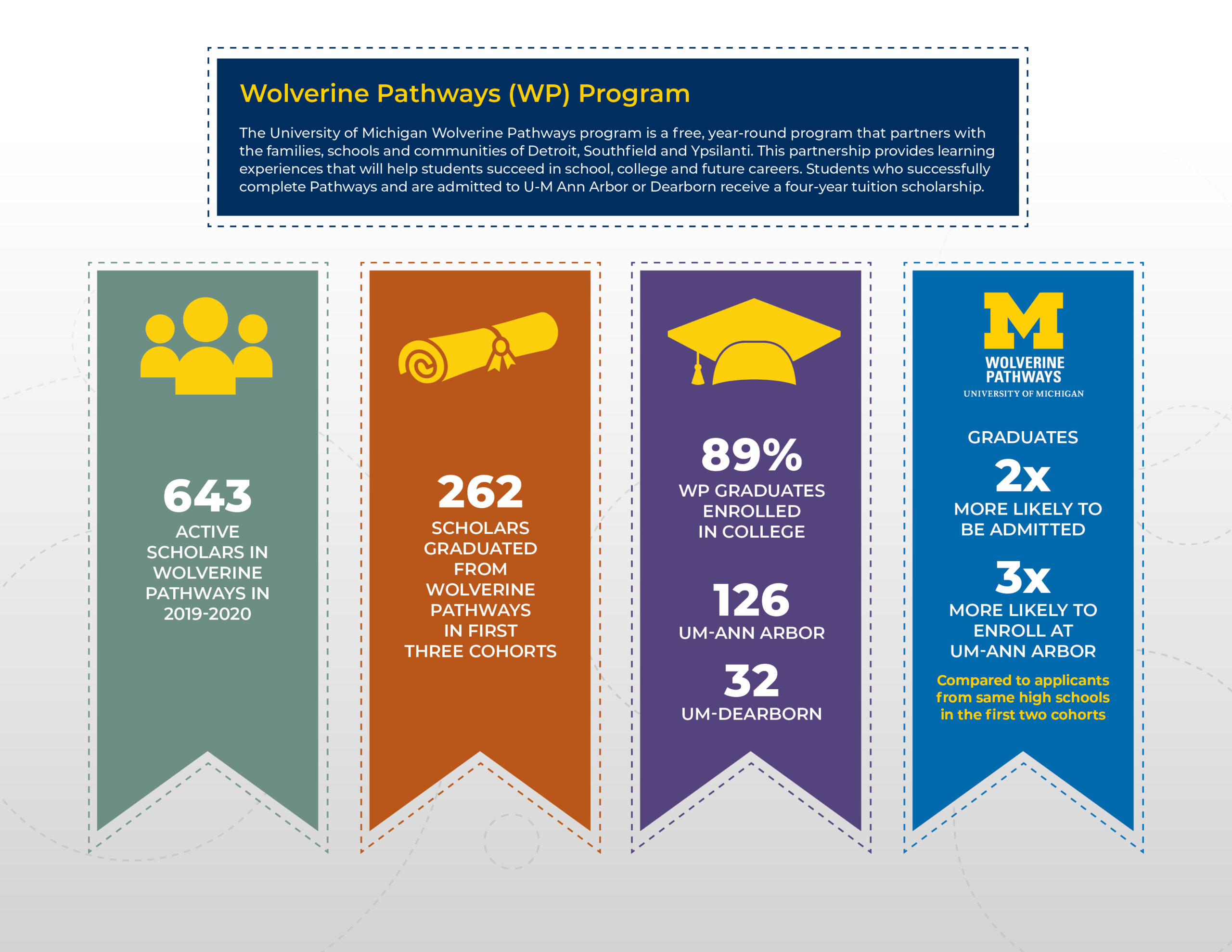 Wolverine Pathways (WP) Program

The University of Michigan Wolverine Pathways program is a free, year-round program that partners with the families, schools and communities of Detroit, Southfield and Ypsilanti. This partnership provides learning experiences that will help students succeed in school, college and future careers. Students who successfully complete Pathways and are admitted to U-M Ann Arbor or Dearborn receive a four-year tuition scholarship.

643
ACTIVE SCHOLARS IN WOLVERINE PATHWAYS IN 2019-2020

262
SCHOLARS GRADUATED FROM WOLVERINE PATHWAYS IN FIRST THREE COHORTS

89%
WP GRADUATES ENROLLED IN COLLEGE

126
UM-ANN ARBOR

32
UM-DEARBORN

M
WOLVERINE PATHWAYS
UNIVERSITY OF MICHIGAN

GRADUATES
2x
MORE LIKELY TO BE ADMITTED
3x
MORE LIKELY TO ENROLL AT UM-ANN ARBOR
Compared to applicants from same high schools in the first two cohorts