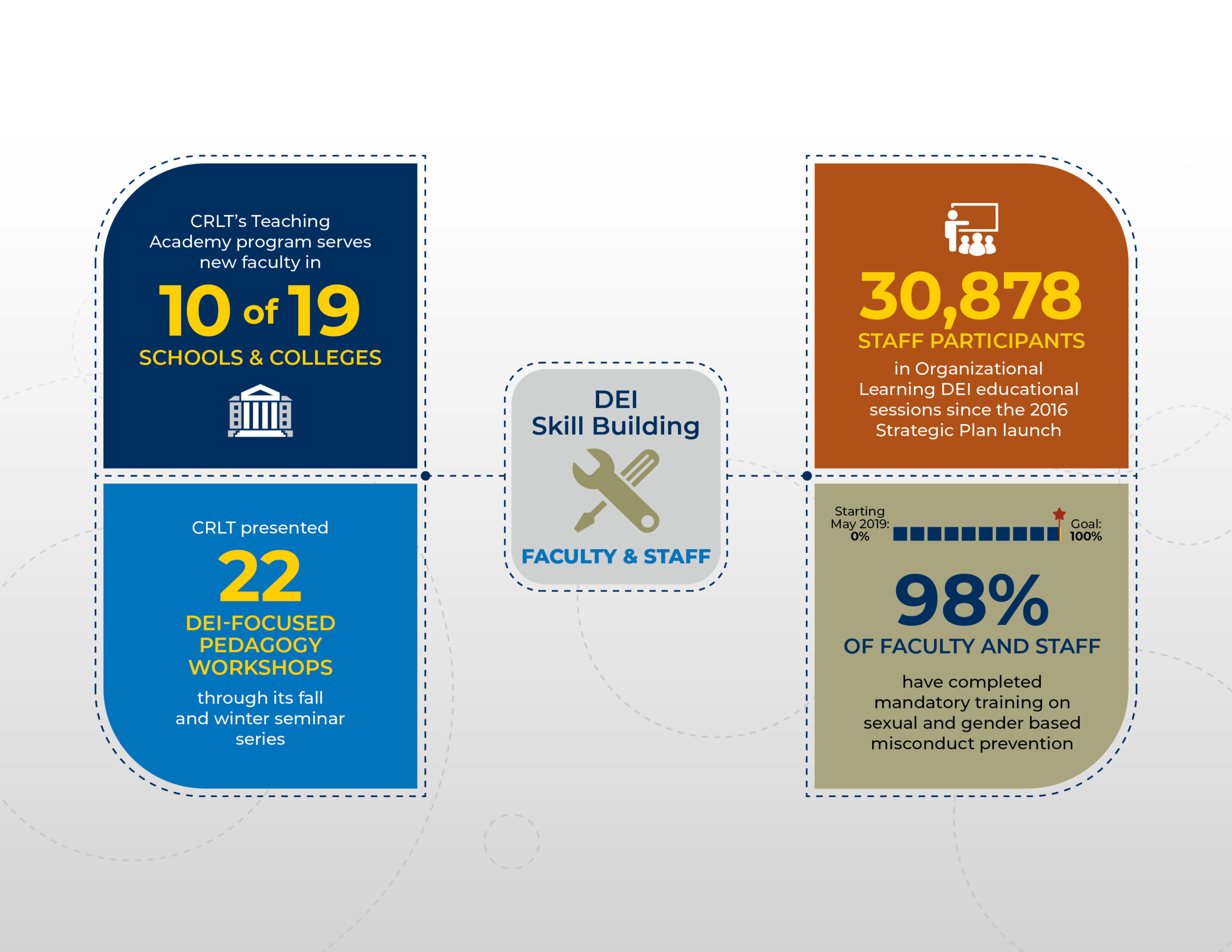 CRLT's Teaching Academy program serves new faculty in

10 of 19

SCHOOLS & COLLEGES

CRLT presented

22

DEI-FOCUSED PEDAGOGY WORKSHOPS

through its fall and winter seminar series

DEI
Skill Building

FACULTY & STAFF

30,878

STAFF PARTICIPANTS

in Organizational Learning DEI educational sessions since the 2016 Strategic Plan launch

Starting May 2019: 0%

Goal: 100%

98%

OF FACULTY AND STAFF

have completed mandatory training on sexual and gender based misconduct prevention